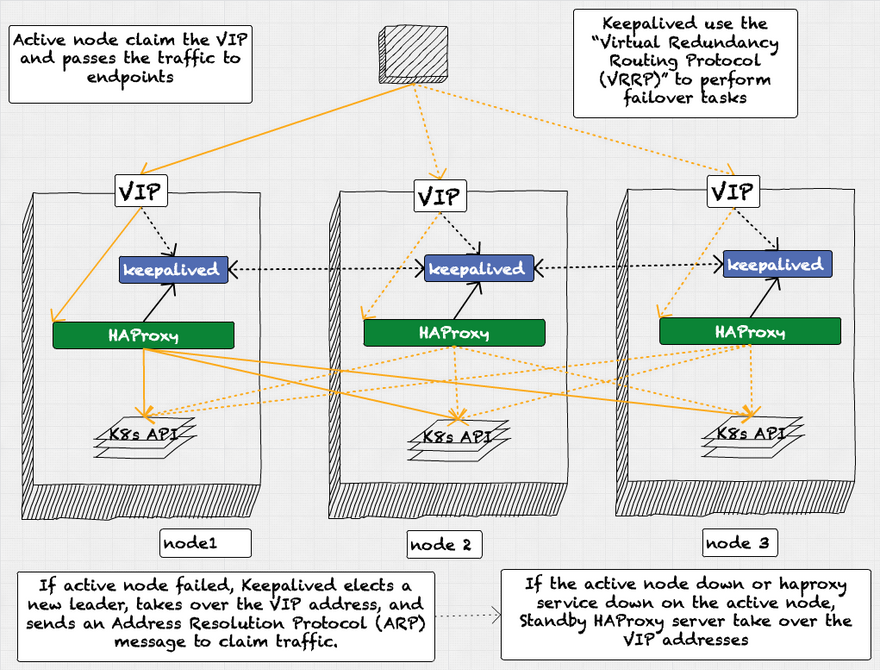 Active node claim the VIP and passes the traffic to endpoints

Keepalived use the "Virtual Redundancy Routing Protocol (VRRP)" to perform failover tasks

VIP

keepalived

HAProxy

K8s API

VIP

keepalived

HAProxy

K8s API

VIP

keepalived

HAProxy

K8s API

node1

node 2

node 3

If active node failed, Keepalived elects a new leader, takes over the VIP address, and sends an Address Resolution Protocol (ARP) message to claim traffic.

If the active node down or haproxy service down on the active node, Standby HAProxy server take over the VIP addresses